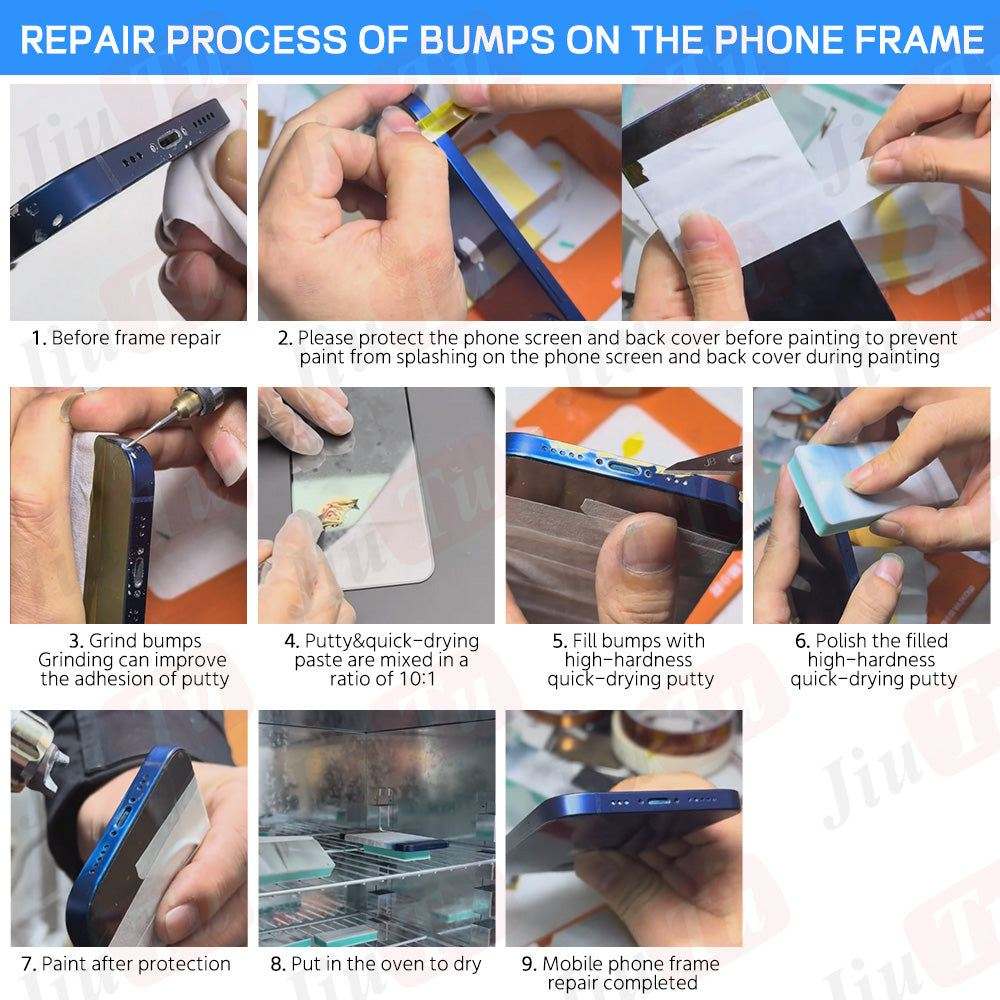 REPAIR PROCESS OF BUMPS ON THE PHONE FRAME

1. Before frame repair

2. Please protect the phone screen and back cover before painting to prevent paint from splashing on the phone screen and back cover during painting

3. Grind bumps Grinding can improve the adhesion of putty

4. Putty&quick-drying paste are mixed in a ratio of 10:1

5. Fill bumps with high-hardness quick-drying putty

6. Polish the filled high-hardness quick-drying putty

7. Paint after protection

8. Put in the oven to dry

9. Mobile phone frame repair completed

JiuTu